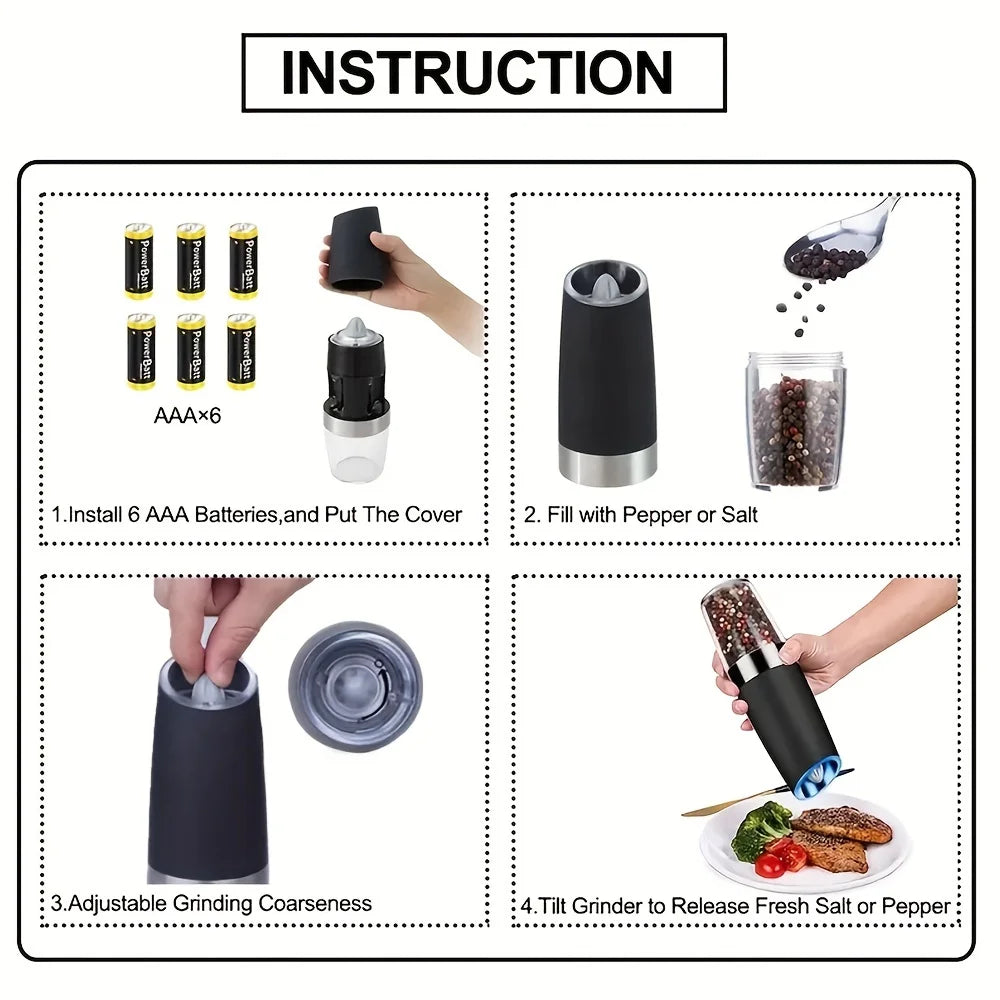 INSTRUCTION

PowerBatt PowerBatt PowerBatt
PowerBatt PowerBatt PowerBatt
AAA×6

1.Install 6 AAA Batteries,and Put The Cover

2. Fill with Pepper or Salt

3.Adjustable Grinding Coarseness

4.Tilt Grinder to Release Fresh Salt or Pepper